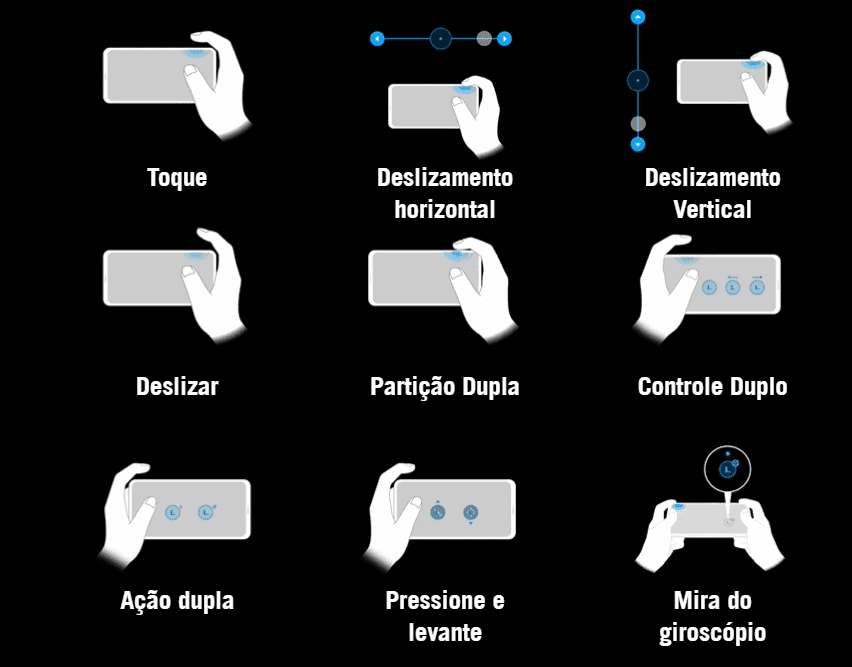 Toque

Deslizamento horizontal

Deslizamento Vertical

Deslizar

Partição Dupla

Controle Duplo

Ação dupla

Pressione e levante

Mira do giroscópio