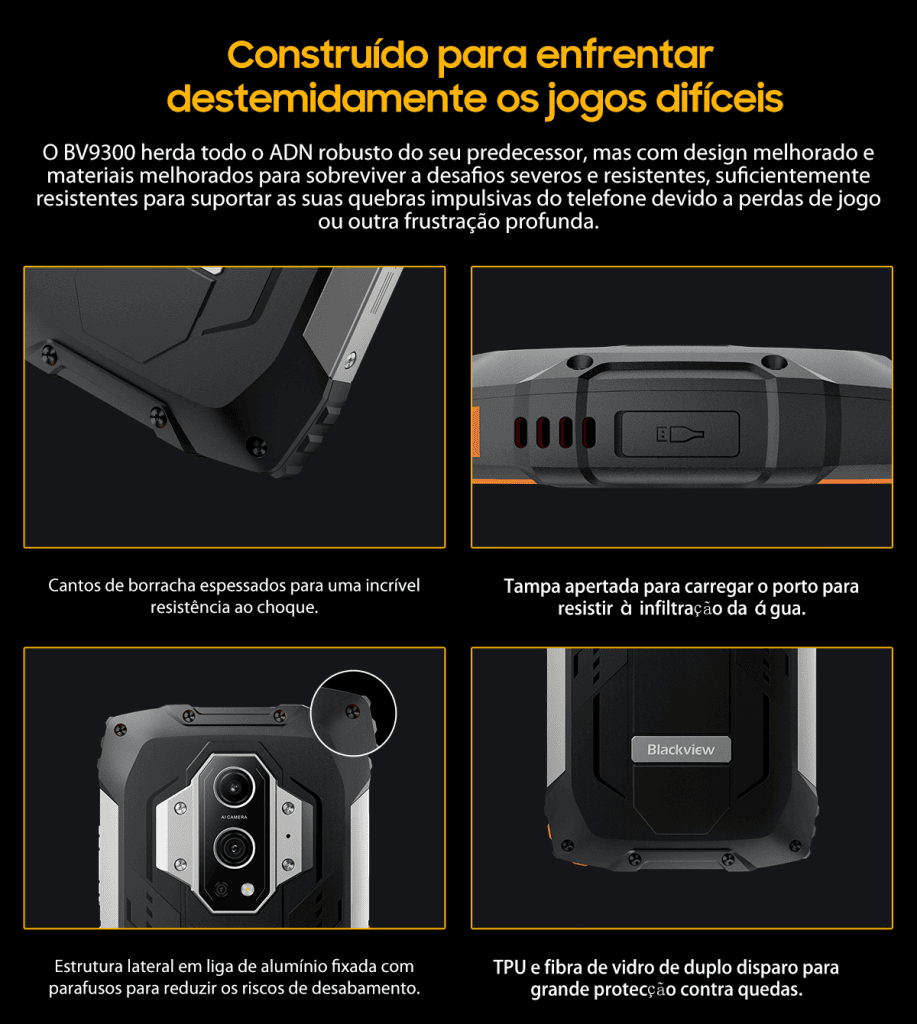 Construído para enfrentar destemidamente os jogos difíceis

O BV9300 herda todo o ADN robusto do seu predecessor, mas com design melhorado e materiais melhorados para sobreviver a desafios severos e resistentes, suficientemente resistentes para suportar as suas quebras impulsivas do telefone devido a perdas de jogo ou outra frustração profunda.

Cantos de borracha espessados para uma incrível resistência ao choque.

Tampa apertada para carregar o porto para resistir à infiltração da água.

AI CAMERA

Blackview

Estrutura lateral em liga de alumínio fixada com parafusos para reduzir os riscos de desabamento.

TPU e fibra de vidro de duplo disparo para grande protecção contra quedas.