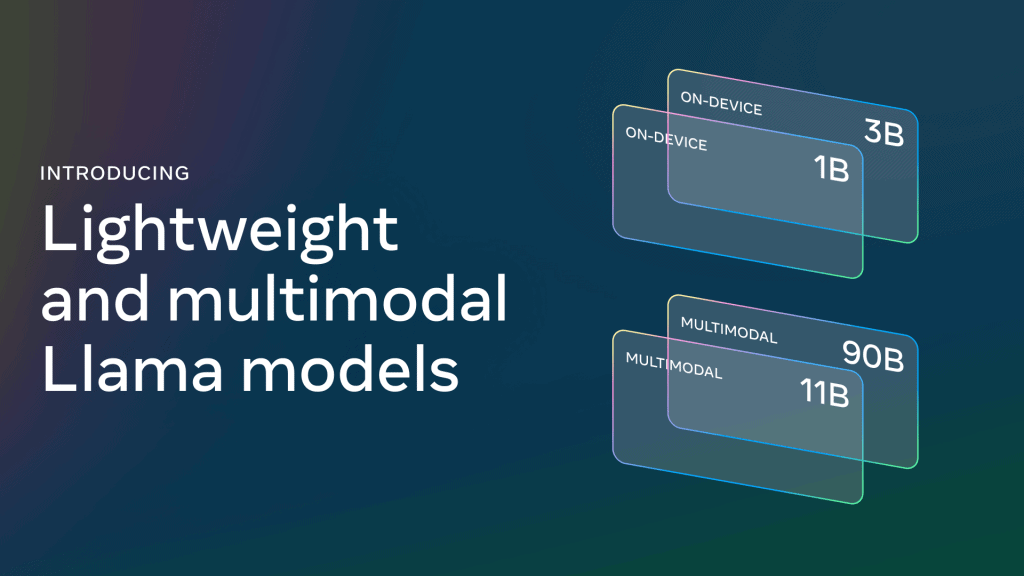 INTRODUCING

Lightweight and multimodal Llama models

ON-DEVICE

3B

ON-DEVICE

1B

MULTIMODAL

90B

MULTIMODAL

11B