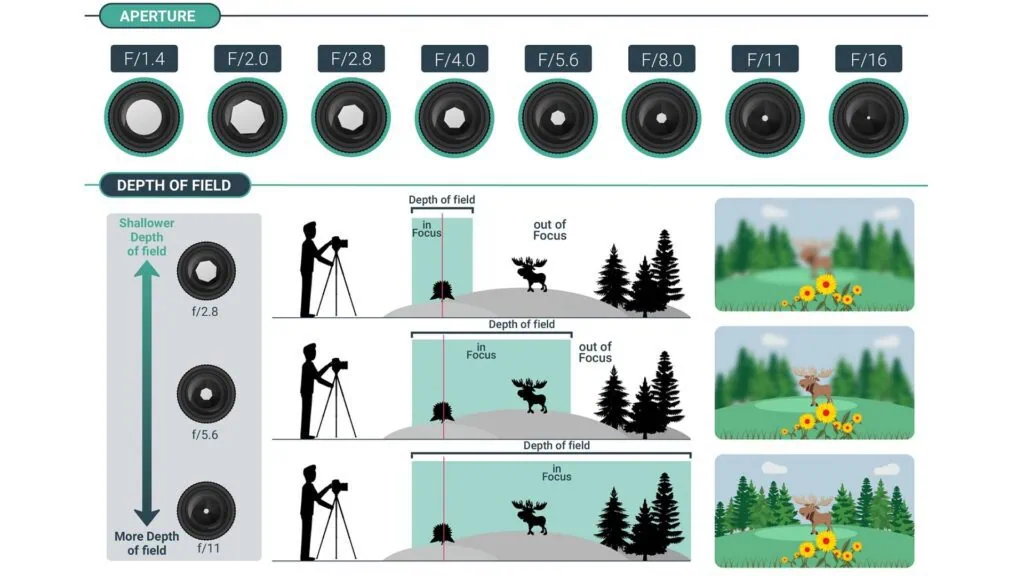 APERTURE

F/1.4
F/2.0
F/2.8
F/4.0
F/5.6
F/8.0
F/11
F/16

DEPTH OF FIELD

Shallower Depth of field

f/2.8

f/5.6

f/11

More Depth of field

Depth of field
in Focus
out of Focus

Depth of field
in Focus
out of Focus

Depth of field
in Focus