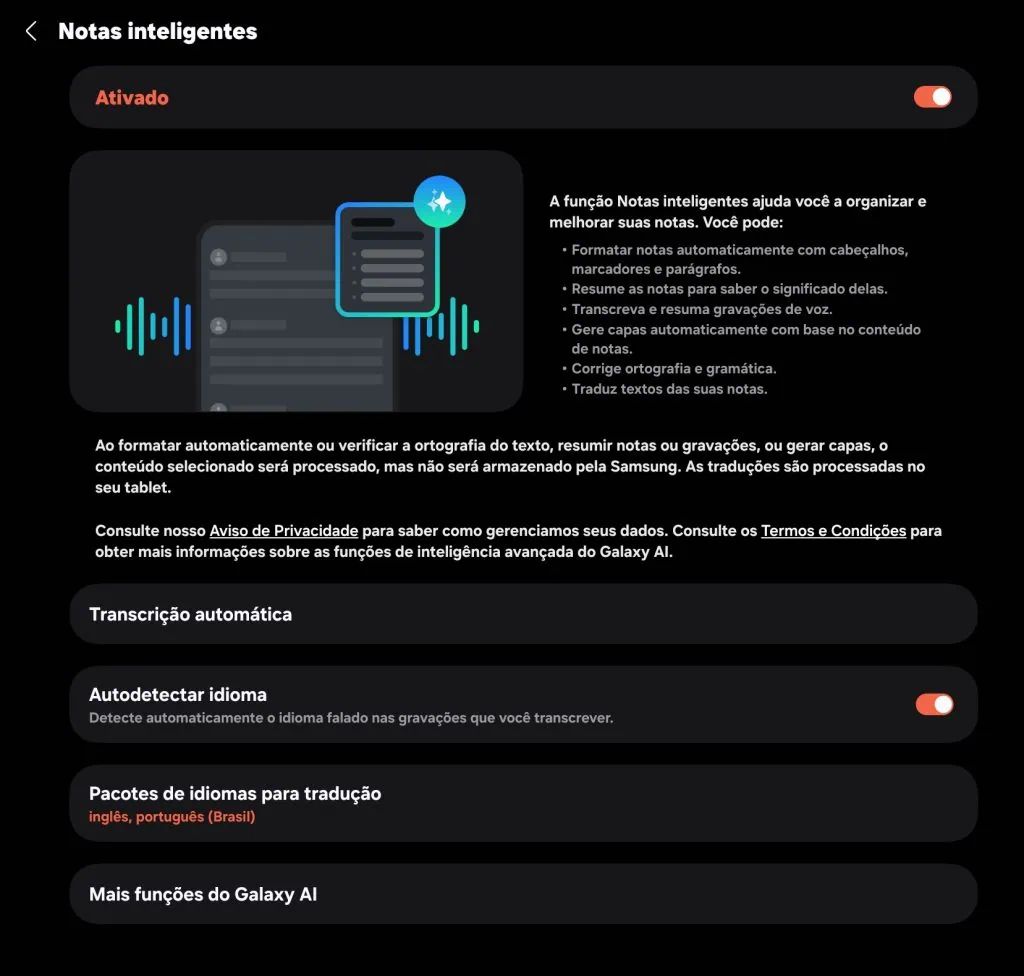 Notas inteligentes

Ativado

A função Notas inteligentes ajuda você a organizar e melhorar suas notas. Você pode:

• Formatar notas automaticamente com cabeçalhos, marcadores e parágrafos.
• Resume as notas para saber o significado delas.
• Transcreva e resuma gravações de voz.
• Gere capas automaticamente com base no conteúdo de notas.
• Corrige ortografia e gramática.
• Traduz textos das suas notas.

Ao formatar automaticamente ou verificar a ortografia do texto, resumir notas ou gravações, ou gerar capas, o conteúdo selecionado será processado, mas não será armazenado pela Samsung. As traduções são processadas no seu tablet.

Consulte nosso Aviso de Privacidade para saber como gerenciamos seus dados. Consulte os Termos e Condições para obter mais informações sobre as funções de inteligência avançada do Galaxy AI.

Transcrição automática

Autodetectar idioma
Detecte automaticamente o idioma falado nas gravações que você transcrever.

Pacotes de idiomas para tradução
inglês, português (Brasil)

Mais funções do Galaxy AI