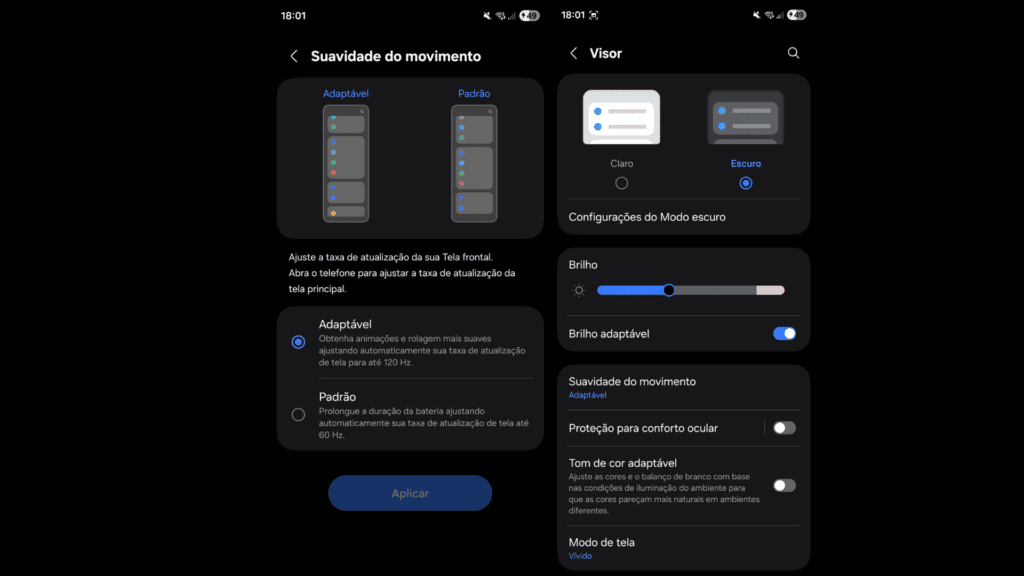 18:01

49

Suavidade do movimento

Adaptável

Padrão

Ajuste a taxa de atualização da sua Tela frontal.
Abra o telefone para ajustar a taxa de atualização da tela principal.

Adaptável
Obtenha animações e rolagem mais suaves ajustando automaticamente sua taxa de atualização de tela para até 120 Hz.

Padrão
Prolongue a duração da bateria ajustando automaticamente sua taxa de atualização de tela até 60 Hz.

Aplicar

18:01

49

Visor

Claro

Escuro

Configurações do Modo escuro

Brilho

Brilho adaptável

Suavidade do movimento
Adaptável

Proteção para conforto ocular

Tom de cor adaptável
Ajuste as cores e o balanço de branco com base nas condições de iluminação do ambiente para que as cores pareçam mais naturais em ambientes diferentes.

Modo de tela
Vívido