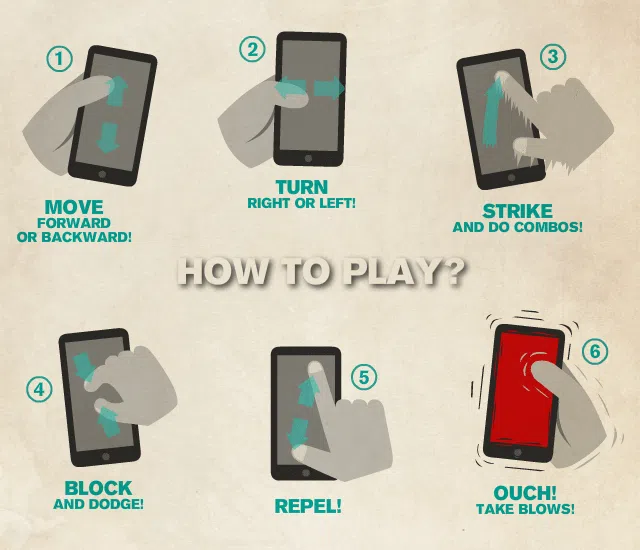 1
MOVE
FORWARD
OR BACKWARD!

2
TURN
RIGHT OR LEFT!

3
STRIKE
AND DO COMBOS!

HOW TO PLAY?

4
BLOCK
AND DODGE!

5
REPEL!

6
OUCH!
TAKE BLOWS!